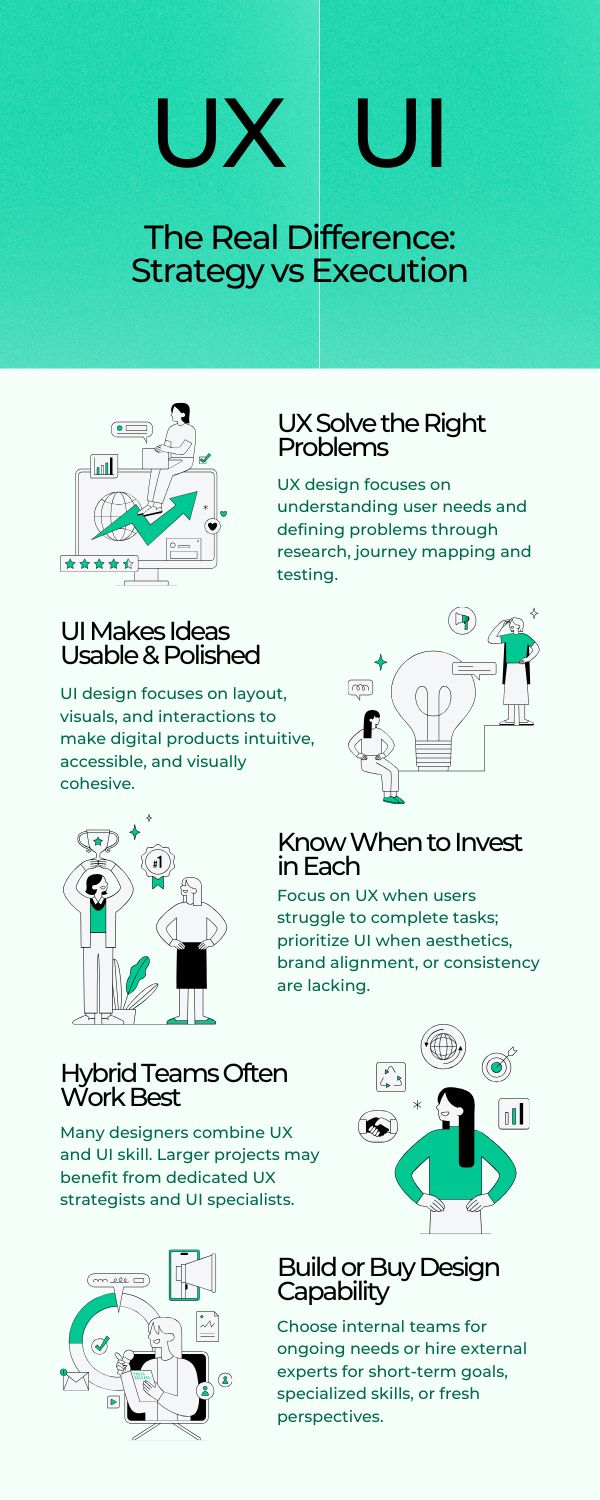 UX UI

The Real Difference: Strategy vs Execution

UX Solve the Right Problems

UX design focuses on understanding user needs and defining problems through research, journey mapping and testing.

UI Makes Ideas Usable & Polished

UI design focuses on layout, visuals, and interactions to make digital products intuitive, accessible, and visually cohesive.

#1

Know When to Invest in Each

Focus on UX when users struggle to complete tasks; prioritize UI when aesthetics, brand alignment, or consistency are lacking.

Hybrid Teams Often Work Best

Many designers combine UX and UI skill. Larger projects may benefit from dedicated UX strategists and UI specialists.

Build or Buy Design Capability

Choose internal teams for ongoing needs or hire external experts for short-term goals, specialized skills, or fresh perspectives.